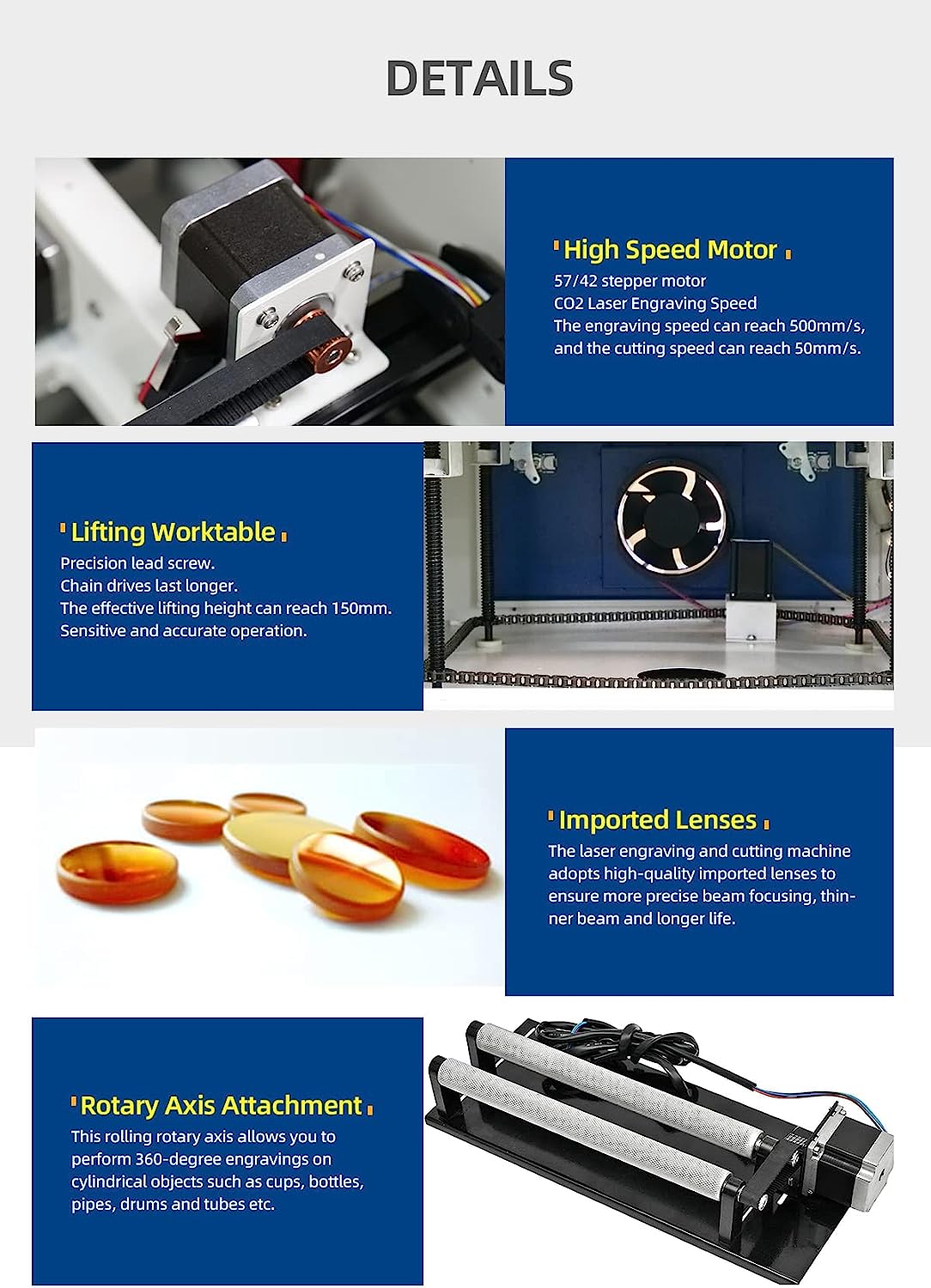 DETAILS

High Speed Motor

57/42 stepper motor
CO2 Laser Engraving Speed
The engraving speed can reach 500mm/s, and the cutting speed can reach 50mm/s.

Lifting Worktable

Precision lead screw.
Chain drives last longer.
The effective lifting height can reach 150mm.
Sensitive and accurate operation.

Imported Lenses

The laser engraving and cutting machine adopts high-quality imported lenses to ensure more precise beam focusing, thinner beam and longer life.

Rotary Axis Attachment

This rolling rotary axis allows you to perform 360-degree engravings on cylindrical objects such as cups, bottles, pipes, drums and tubes etc.